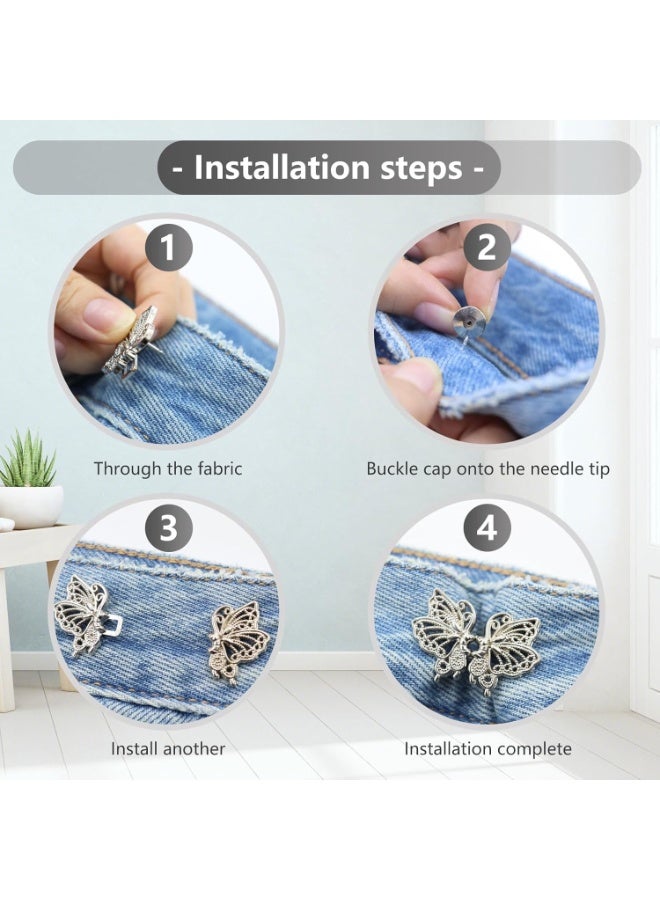 - Installation steps -

1

Through the fabric

2

Buckle cap onto the needle tip

3

Install another

4

Installation complete